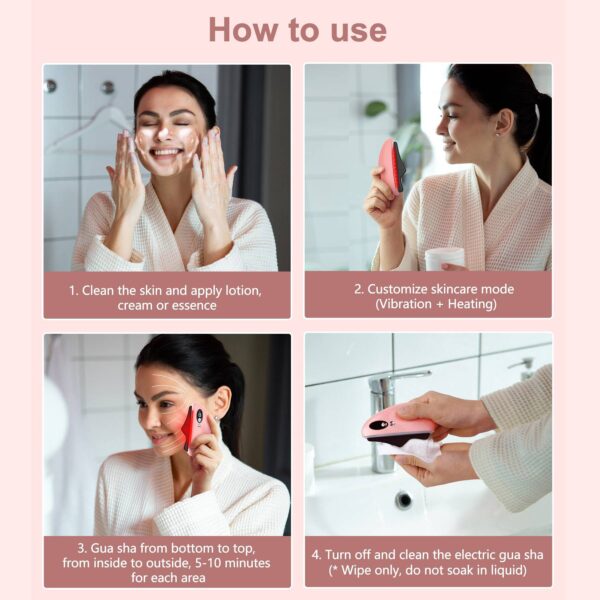 How to use

1. Clean the skin and apply lotion, cream or essence

2. Customize skincare mode (Vibration + Heating)

3. Gua sha from bottom to top, from inside to outside, 5-10 minutes for each area

4. Turn off and clean the electric gua sha (* Wipe only, do not soak in liquid)